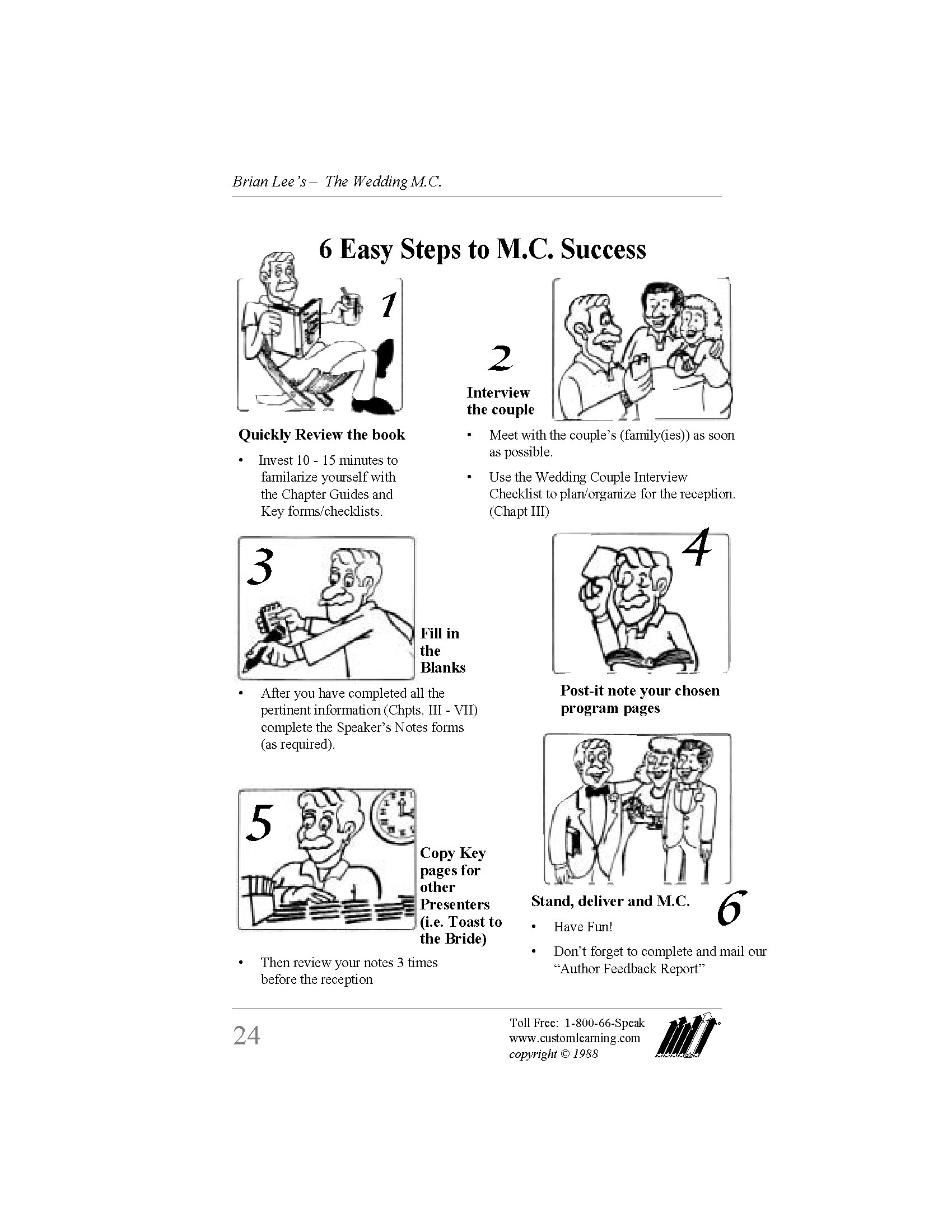 Brian Lee's – The Wedding M.C.

6 Easy Steps to M.C. Success

1

Quickly Review the book

• Invest 10 - 15 minutes to familarize yourself with the Chapter Guides and Key forms/checklists.

2

Interview the couple

• Meet with the couple's (family(ies)) as soon as possible.

• Use the Wedding Couple Interview Checklist to plan/organize for the reception. (Chapt III)

3

Fill in the Blanks

• After you have completed all the pertinent information (Chpts. III - VII) complete the Speaker's Notes forms (as required).

4

Post-it note your chosen program pages

5

Copy Key pages for other Presenters (i.e. Toast to the Bride)

• Then review your notes 3 times before the reception

Stand, deliver and M.C.

6

• Have Fun!

• Don't forget to complete and mail our "Author Feedback Report"

24

Toll Free: 1-800-66-Speak
www.customlearning.com
copyright © 1988